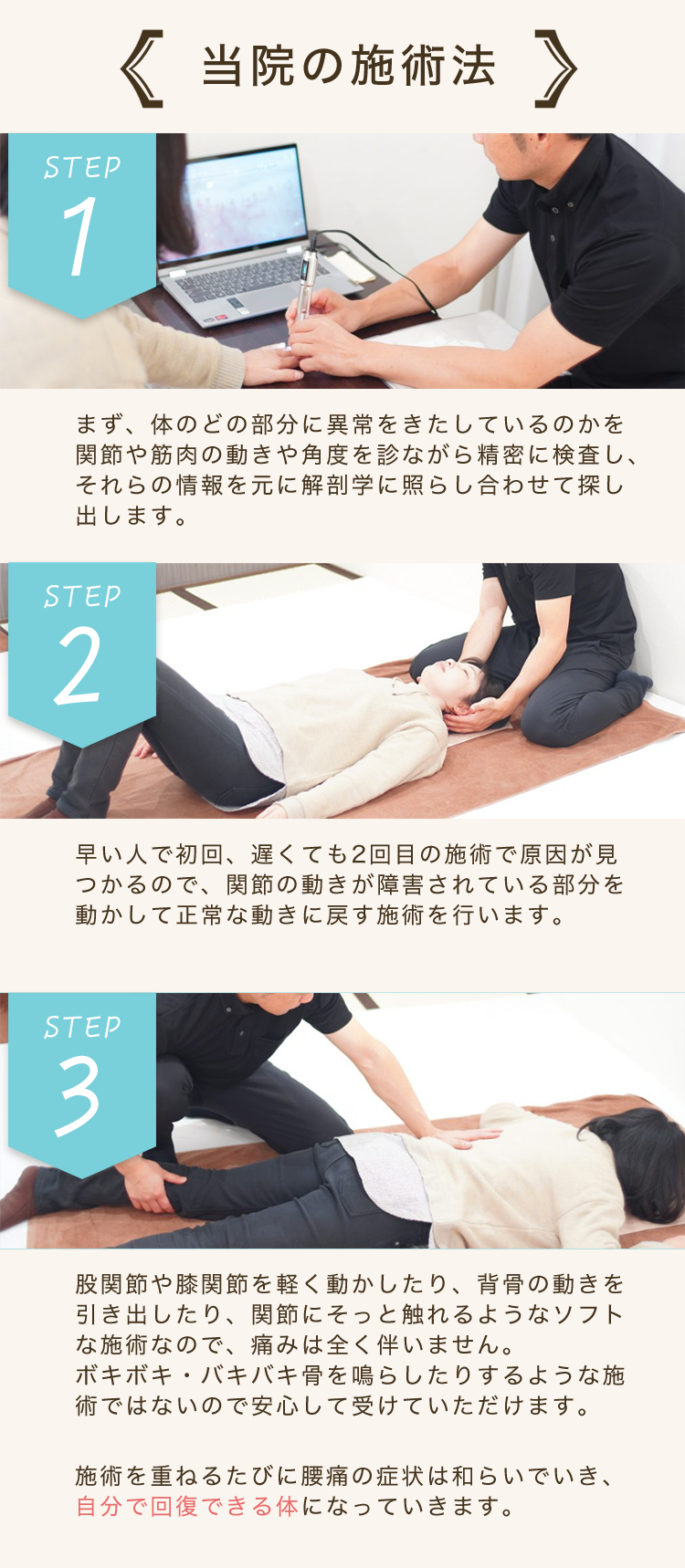 《 当院の施術法 》

STEP 1

まず、体のどの部分に異常をきたしているのかを関節や筋肉の動きや角度を診ながら精密に検査し、それらの情報を元に解剖学に照らし合わせて探し出します。

STEP 2

早い人で初回、遅くても2回目の施術で原因が見つかるので、関節の動きが障害されている部分を動かして正常な動きに戻す施術を行います。

STEP 3

股関節や膝関節を軽く動かしたり、背骨の動きを引き出したり、関節にそっと触れるようなソフトな施術なので、痛みは全く伴いません。
ボキボキ・バキバキ骨を鳴らしたりするような施術ではないので安心して受けていただけます。

施術を重ねるたびに腰痛の症状は和らいでいき、自分で回復できる体になっていきます。